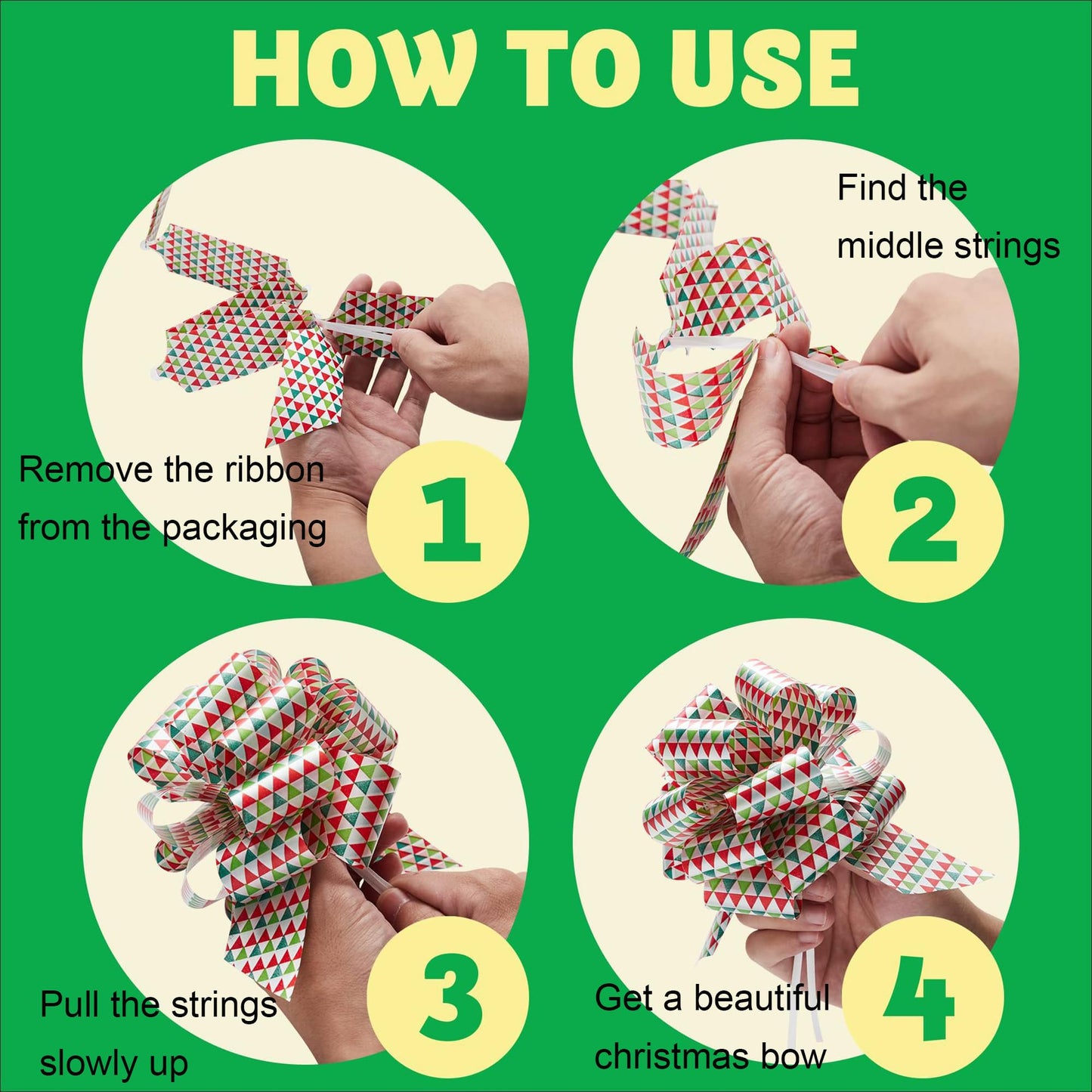 HOW TO USE

Remove the ribbon from the packaging

1

Find the middle strings

2

Pull the strings slowly up

3

Get a beautiful christmas bow

4