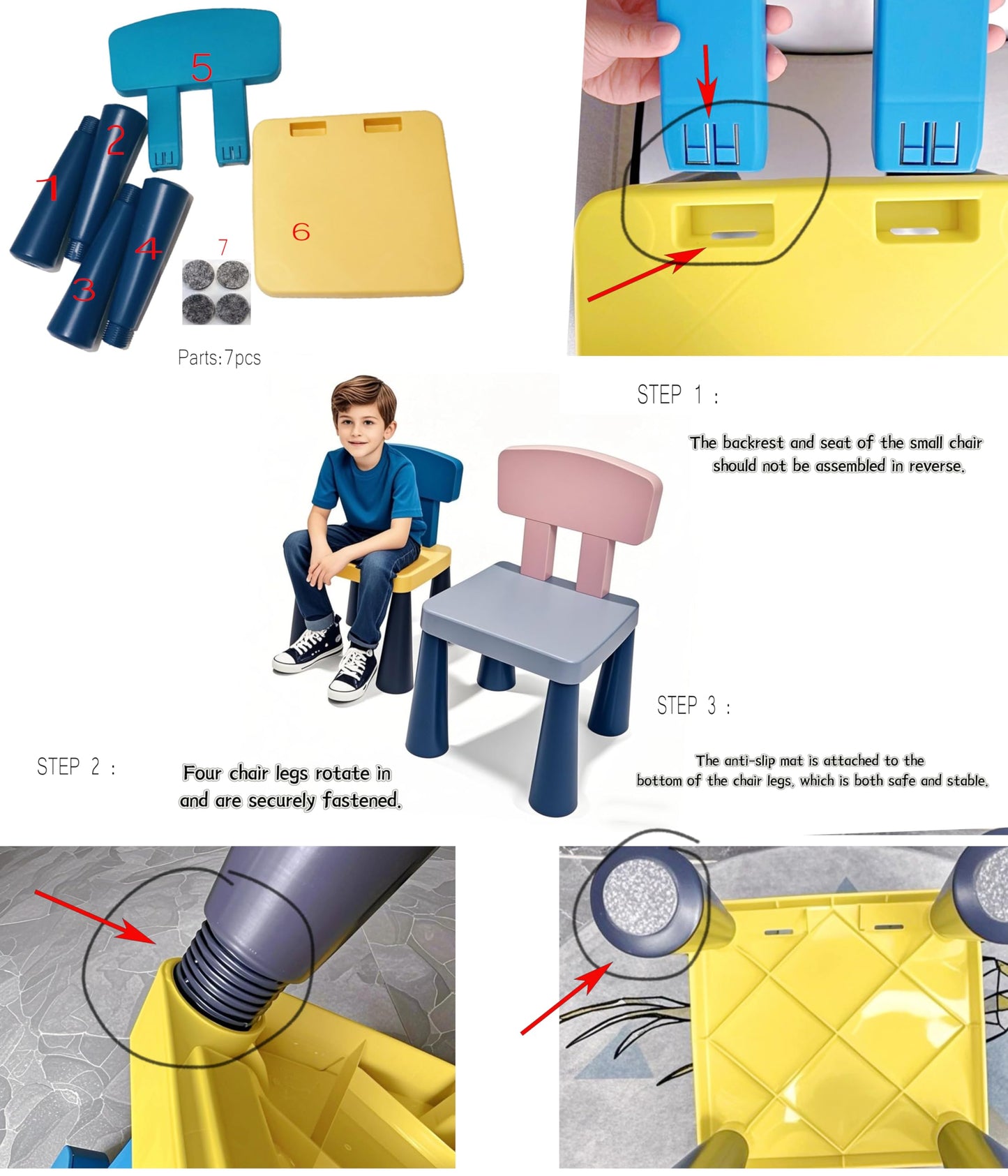 5
2
1
4
3
7
6
Parts:7pcs

STEP 1 :

The backrest and seat of the small chair should not be assembled in reverse.

STEP 3 :

The anti-slip mat is attached to the bottom of the chair legs, which is both safe and stable.

STEP 2 :

Four chair legs rotate in and are securely fastened.