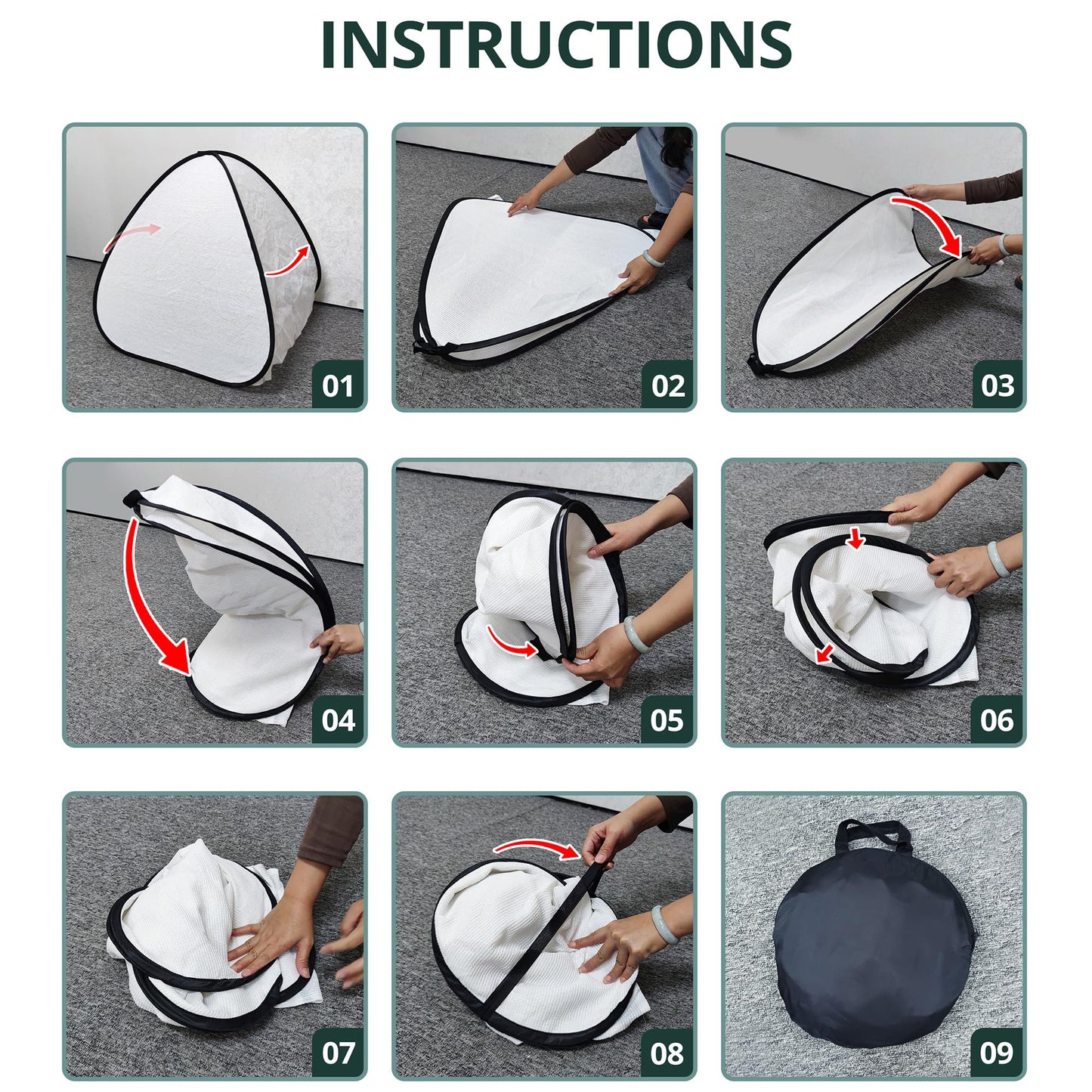 INSTRUCTIONS

01

02

03

04

05

06

07

08

09