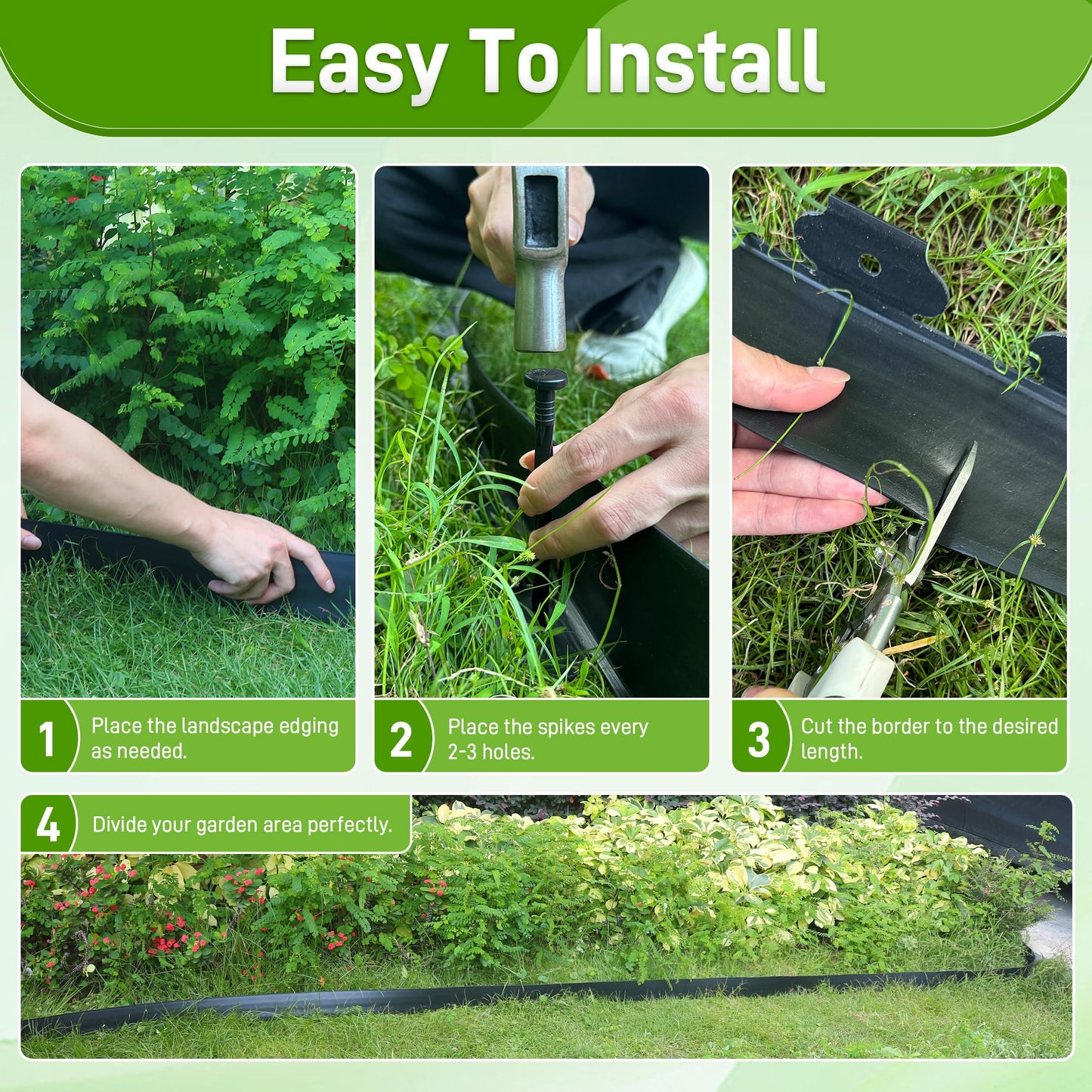 Easy To Install

1 Place the landscape edging as needed.

2 Place the spikes every 2-3 holes.

3 Cut the border to the desired length.

4 Divide your garden area perfectly.